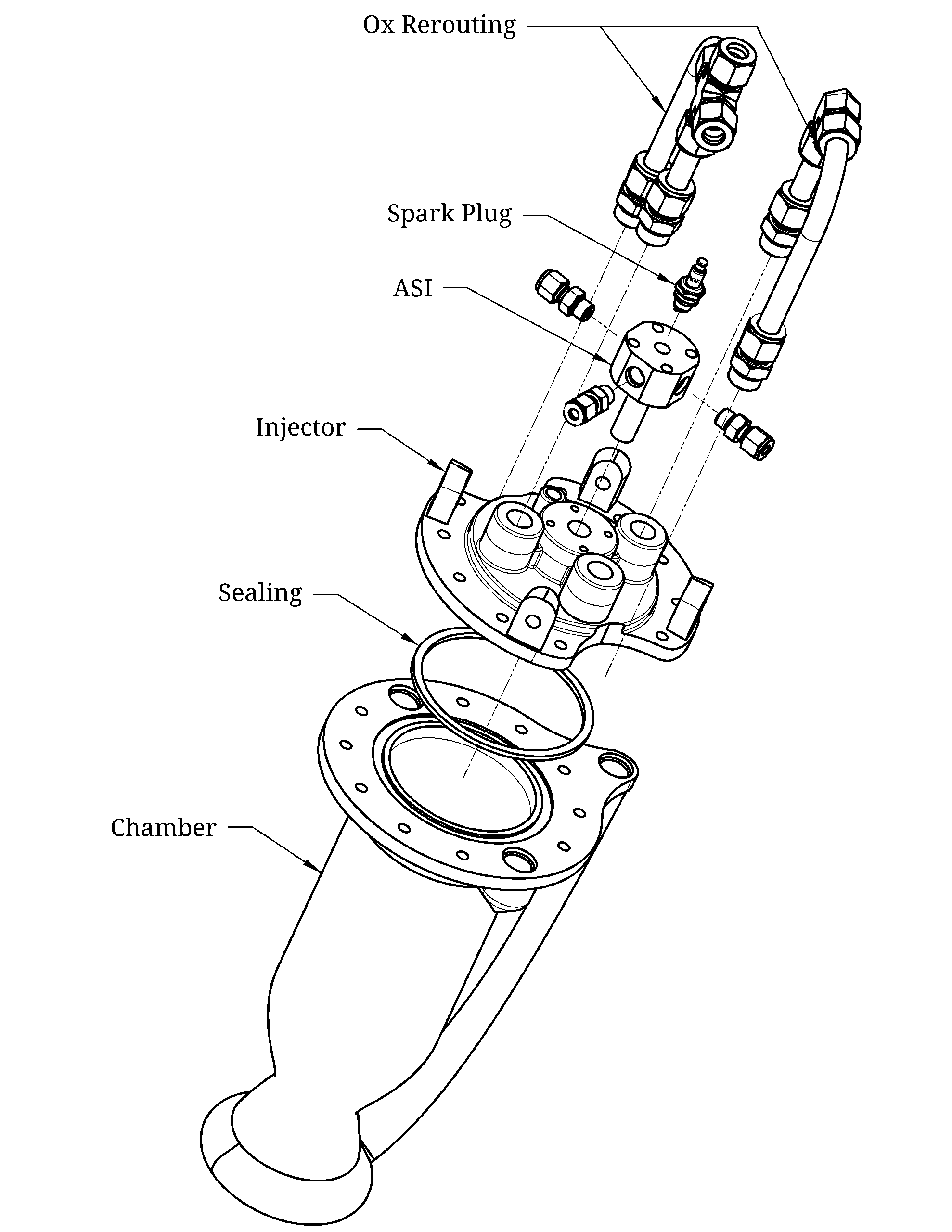 Ox Rerouting

Spark Plug

ASI

Injector

Sealing

Chamber